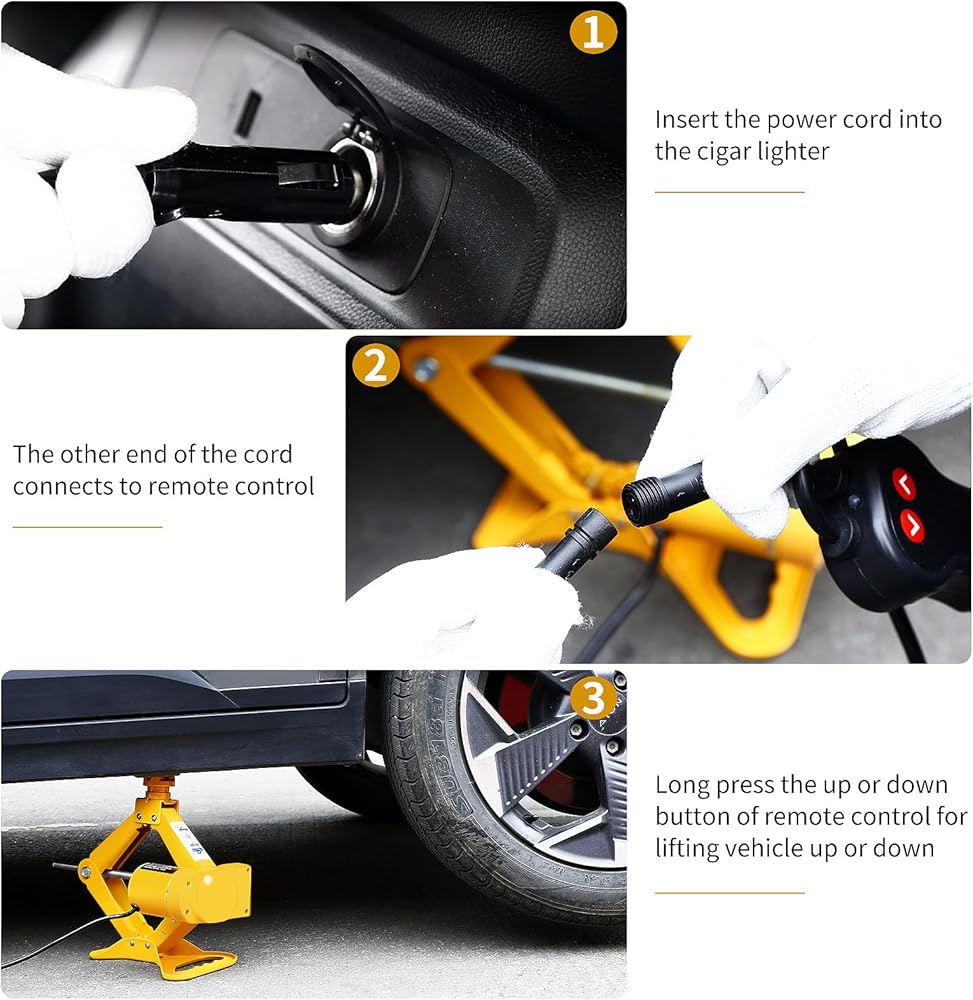 1

Insert the power cord into the cigar lighter

2

The other end of the cord connects to remote control

3

Long press the up or down button of remote control for lifting vehicle up or down