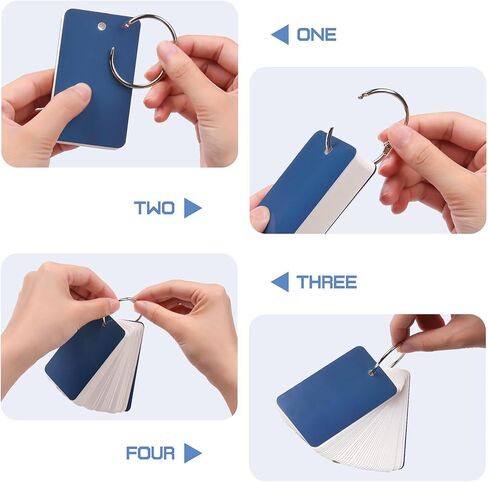 ONE

TWO

THREE

FOUR