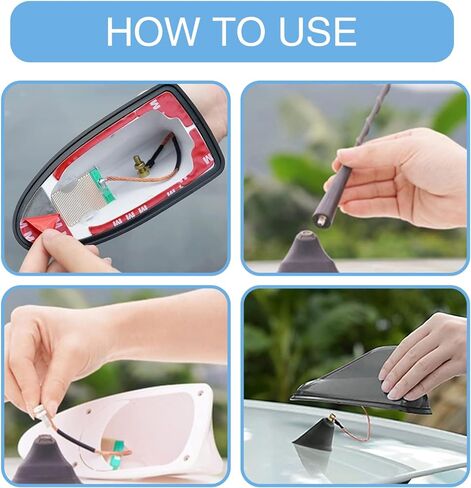 HOW TO USE