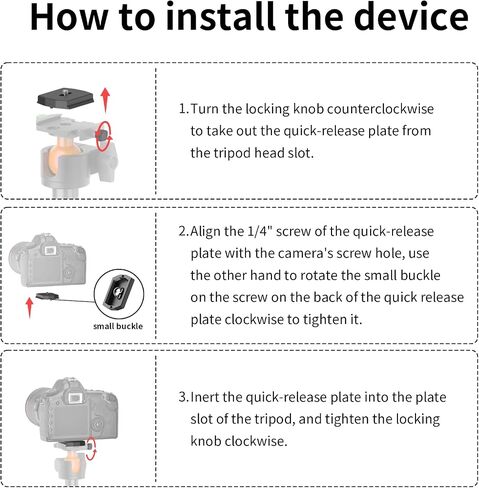 How to install the device

1.Turn the locking knob counterclockwise to take out the quick-release plate from the tripod head slot.

small buckle

2.Align the 1/4" screw of the quick-release plate with the camera's screw hole, use the other hand to rotate the small buckle on the screw on the back of the quick release plate clockwise to tighten it.

3.Inert the quick-release plate into the plate slot of the tripod, and tighten the locking knob clockwise.