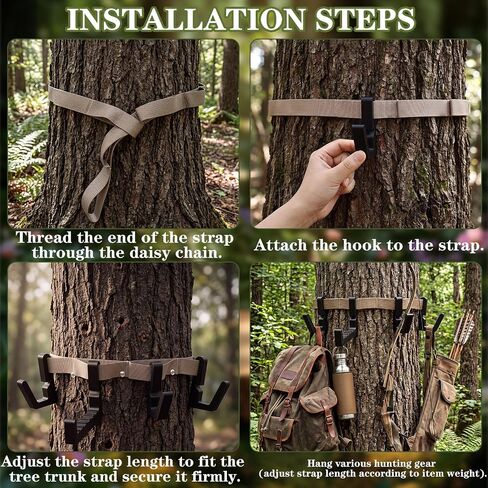 INSTALLATION STEPS

Thread the end of the strap through the daisy chain.

Attach the hook to the strap.

Adjust the strap length to fit the tree trunk and secure it firmly.

Hang various hunting gear (adjust strap length according to item weight).