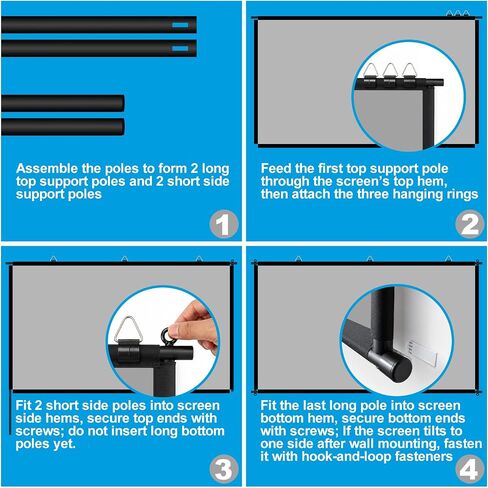 Assemble the poles to form 2 long top support poles and 2 short side support poles

1

Feed the first top support pole through the screen's top hem, then attach the three hanging rings

2

Fit 2 short side poles into screen side hems, secure top ends with screws; do not insert long bottom poles yet.

3

Fit the last long pole into screen bottom hem, secure bottom ends with screws; If the screen tilts to one side after wall mounting, fasten it with hook-and-loop fasteners

4