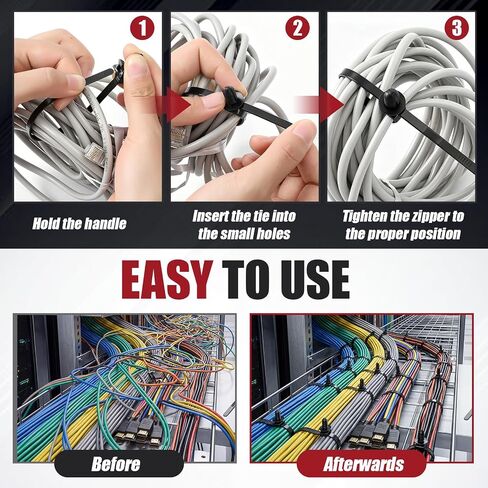 1
2
3
Hold the handle
Insert the tie into the small holes
Tighten the zipper to the proper position

EASY TO USE

Before
Afterwards