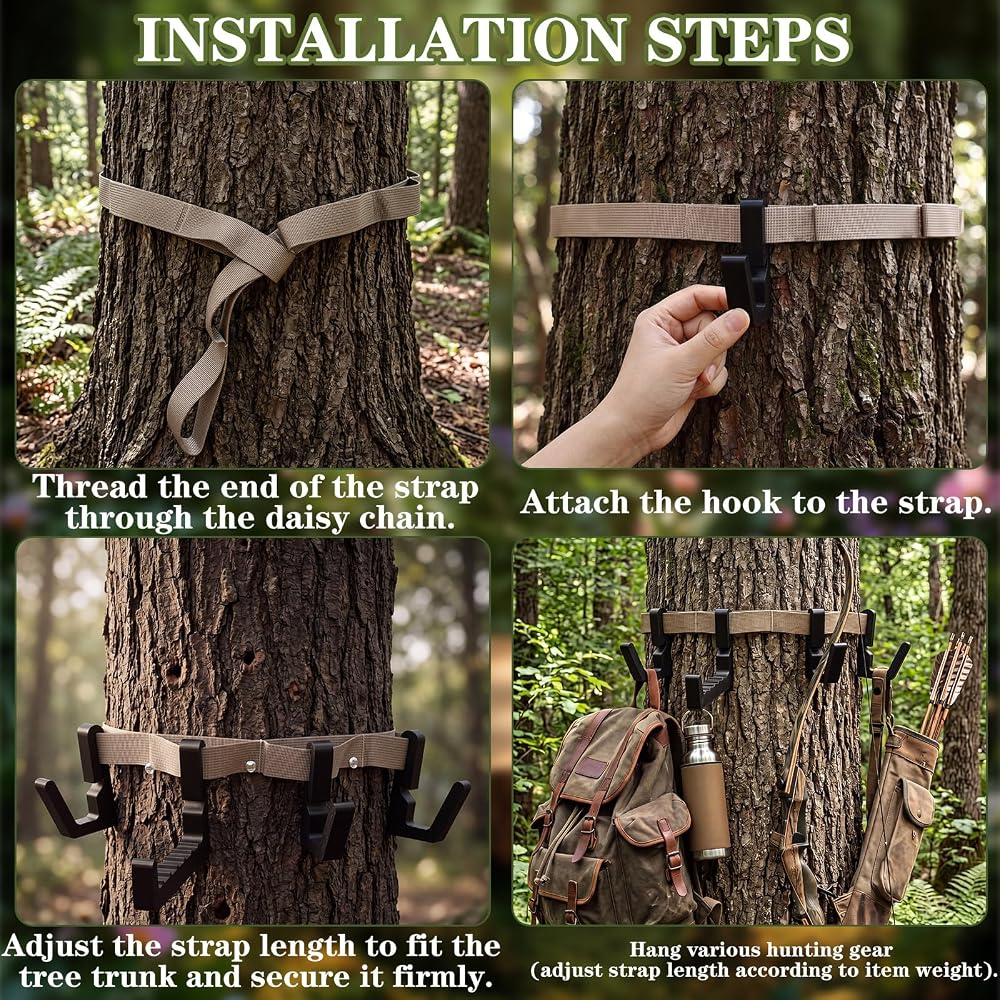 INSTALLATION STEPS

Thread the end of the strap through the daisy chain.

Attach the hook to the strap.

Adjust the strap length to fit the tree trunk and secure it firmly.

Hang various hunting gear
(adjust strap length according to item weight).