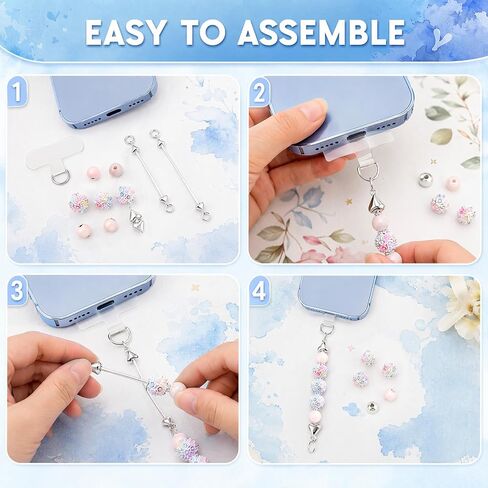 EASY TO ASSEMBLE

1

2

3

4