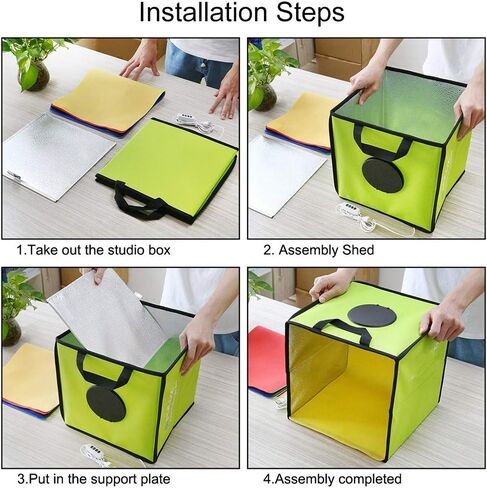 Installation Steps

1.Take out the studio box

2. Assembly Shed

3.Put in the support plate

4.Assembly completed