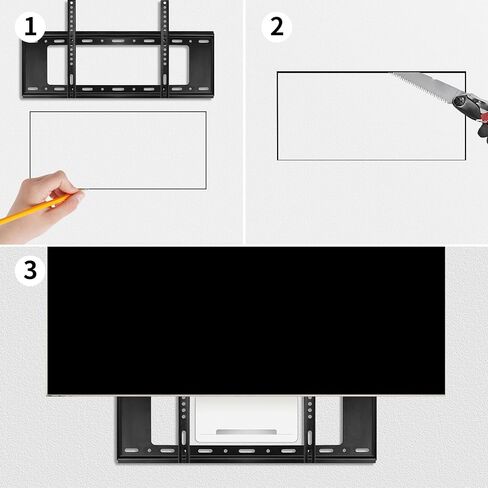 1

2

3