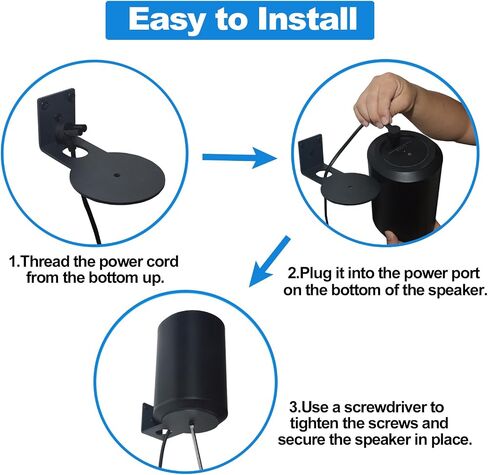 Easy to Install

1.Thread the power cord from the bottom up.

2.Plug it into the power port on the bottom of the speaker.

3.Use a screwdriver to tighten the screws and secure the speaker in place.