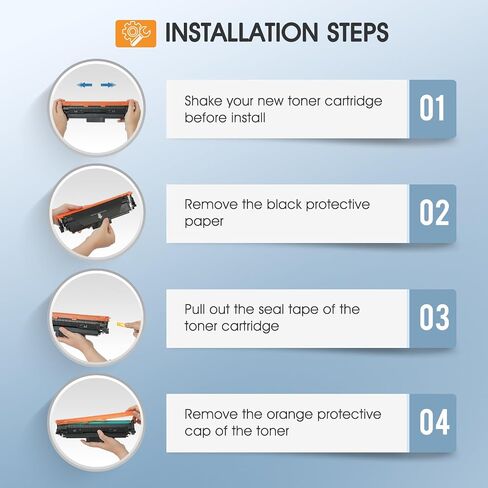 INSTALLATION STEPS

Shake your new toner cartridge before install

01

Remove the black protective paper

02

Pull out the seal tape of the toner cartridge

03

Remove the orange protective cap of the toner

04