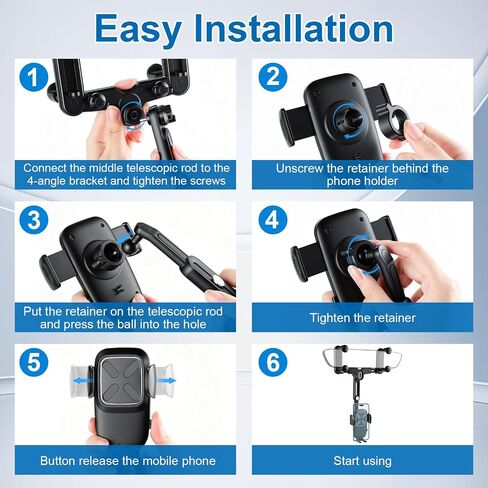 Easy Installation

1

Connect the middle telescopic rod to the 4-angle bracket and tighten the screws

2

Unscrew the retainer behind the phone holder

3

Put the retainer on the telescopic rod and press the ball into the hole

4

Tighten the retainer

5

Button release the mobile phone

6

Start using