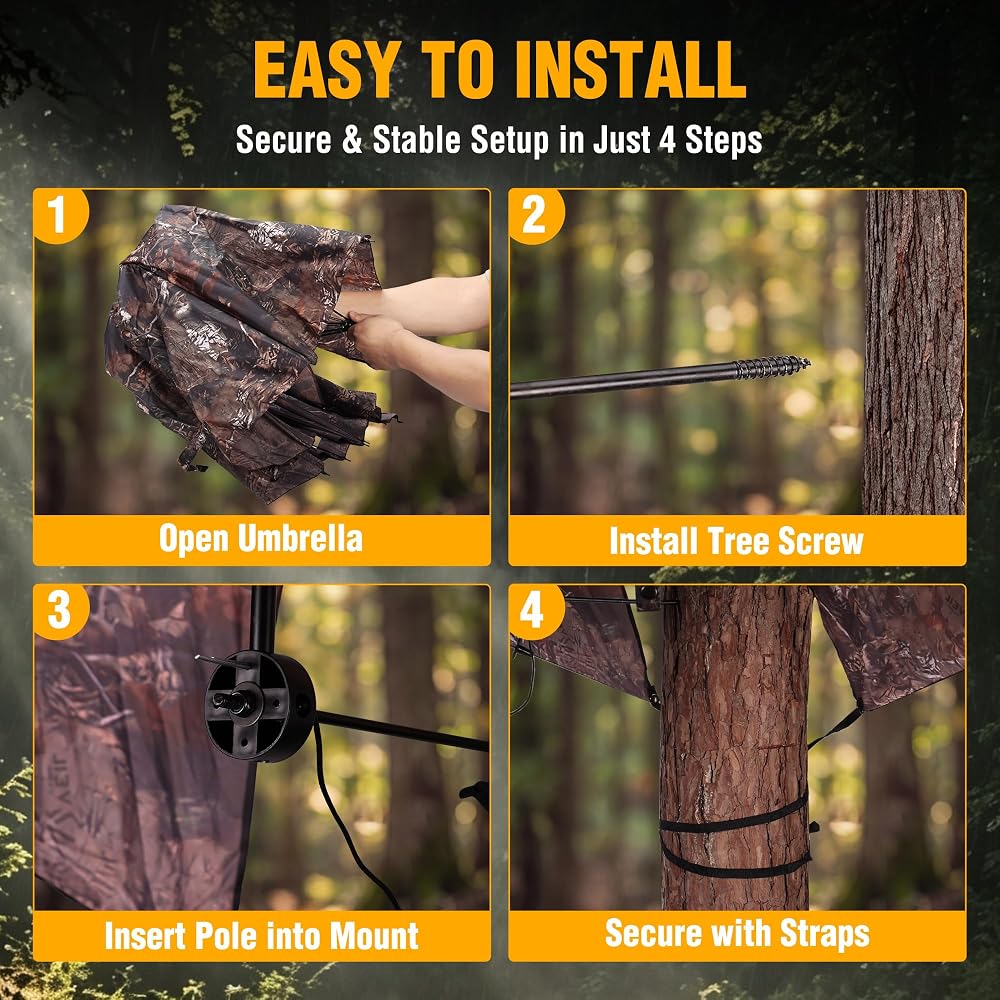 EASY TO INSTALL

Secure & Stable Setup in Just 4 Steps

1

Open Umbrella

2

Install Tree Screw

3

Insert Pole into Mount

4

Secure with Straps