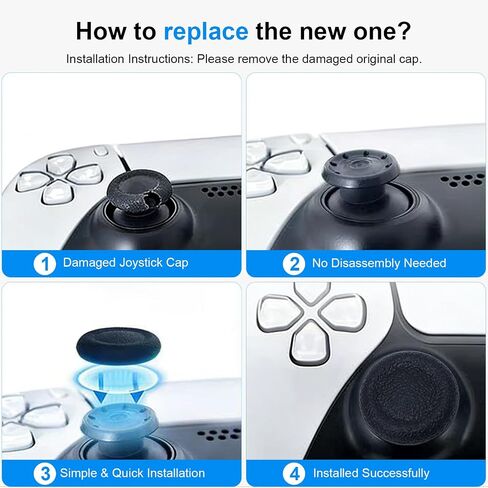 How to replace the new one?

Installation Instructions: Please remove the damaged original cap.

1 Damaged Joystick Cap

2 No Disassembly Needed

3 Simple & Quick Installation

4 Installed Successfully