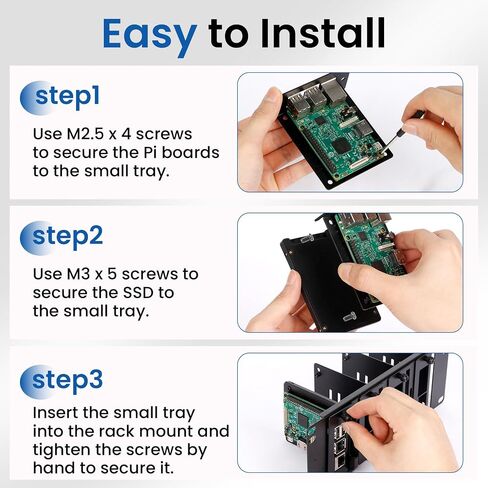 Easy to Install

step1

Use M2.5 x 4 screws to secure the Pi boards to the small tray.

step2

Use M3 x 5 screws to secure the SSD to the small tray.

step3

Insert the small tray into the rack mount and tighten the screws by hand to secure it.