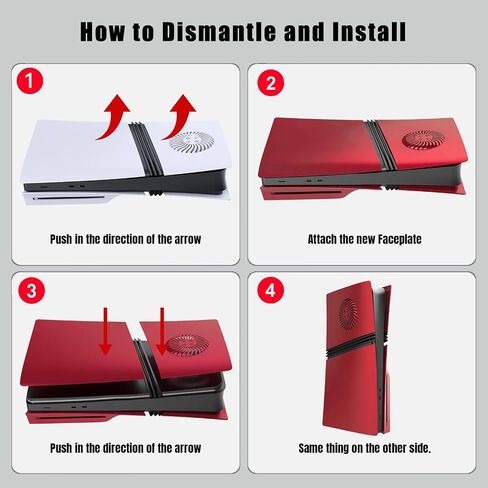 How to Dismantle and Install

1

Push in the direction of the arrow

2

Attach the new Faceplate

3

Push in the direction of the arrow

4

Same thing on the other side.