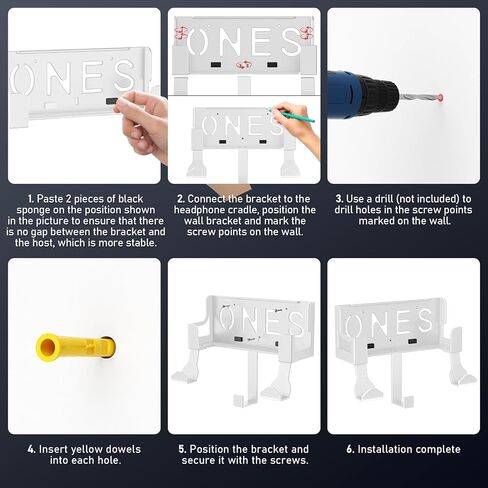 ONES

ONES

ONES

1. Paste 2 pieces of black sponge on the position shown in the picture to ensure that there is no gap between the bracket and the host, which is more stable.

2. Connect the bracket to the headphone cradle, position the wall bracket and mark the screw points on the wall.

3. Use a drill (not included) to drill holes in the screw points marked on the wall.

ONES

ONES

4. Insert yellow dowels into each hole.

5. Position the bracket and secure it with the screws.

6. Installation complete