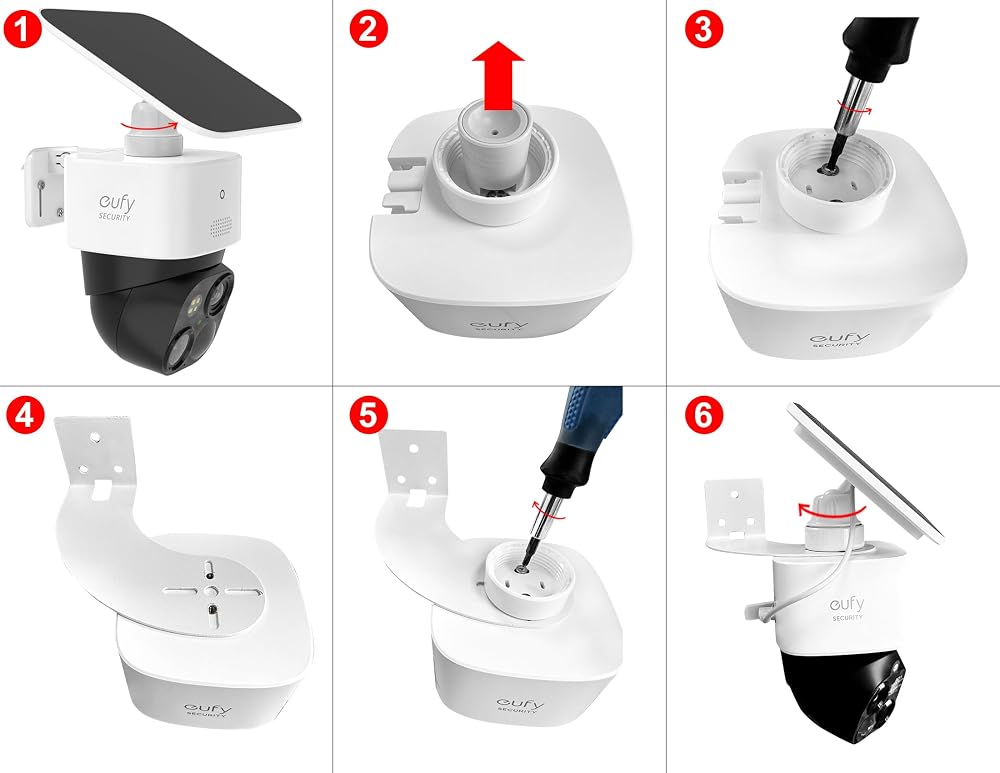 1
eufy
SECURITY

2
eufy
SECURITY

3
eufy
SECURITY

4
eufy
SECURITY

5
eufy
SECURITY

6
eufy
SECURITY