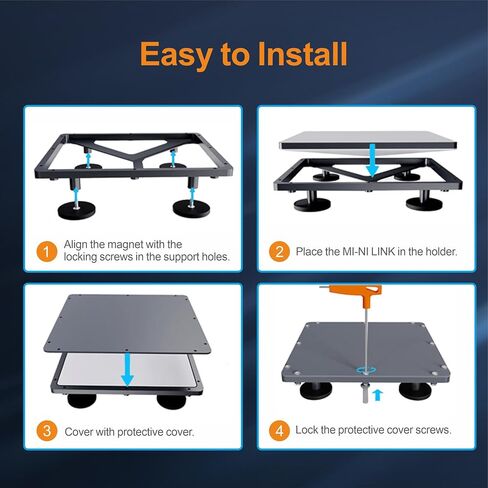 Easy to Install

1 Align the magnet with the locking screws in the support holes.

2 Place the MI-NI LINK in the holder.

3 Cover with protective cover.

4 Lock the protective cover screws.