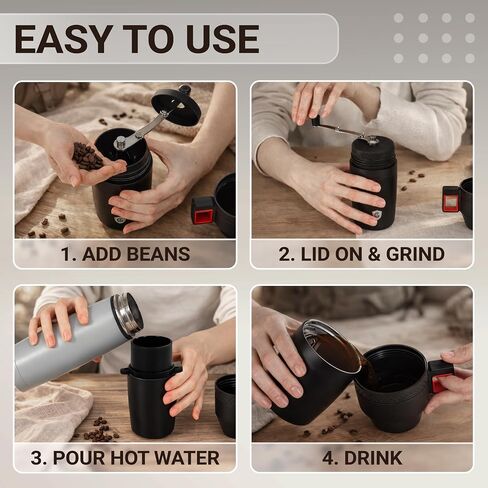 EASY TO USE

1. ADD BEANS

2. LID ON & GRIND

3. POUR HOT WATER

4. DRINK