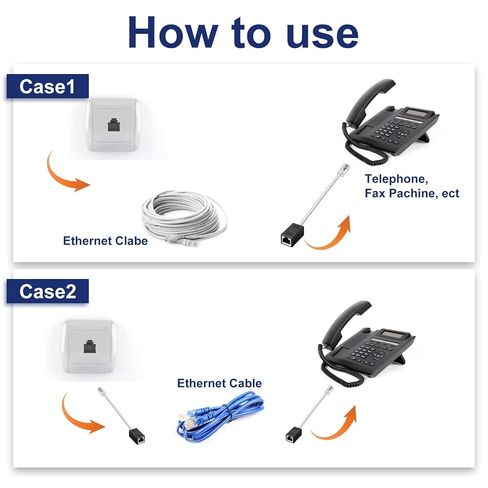 How to use

Case1

Telephone,
Fax Pachine, ect

Ethernet Clabe

Case2

Ethernet Cable