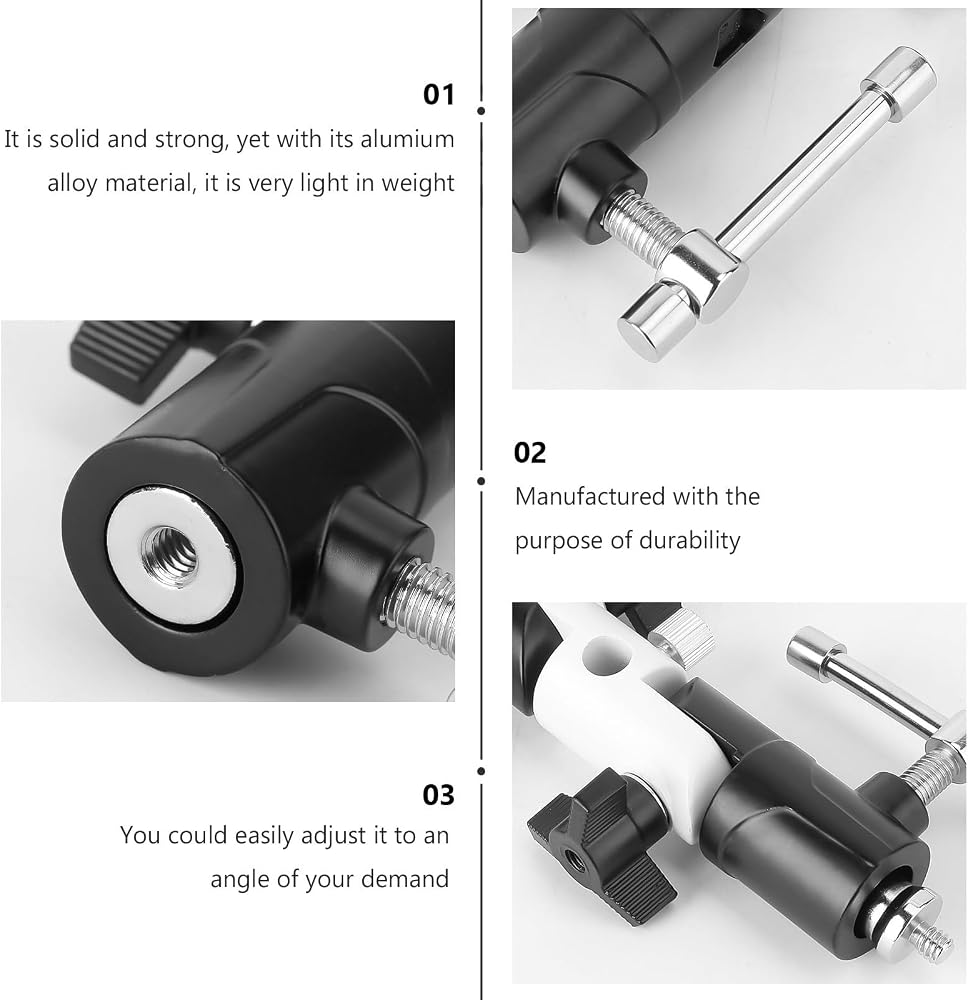 01

It is solid and strong, yet with its alumium alloy material, it is very light in weight

02

Manufactured with the purpose of durability

03

You could easily adjust it to an angle of your demand