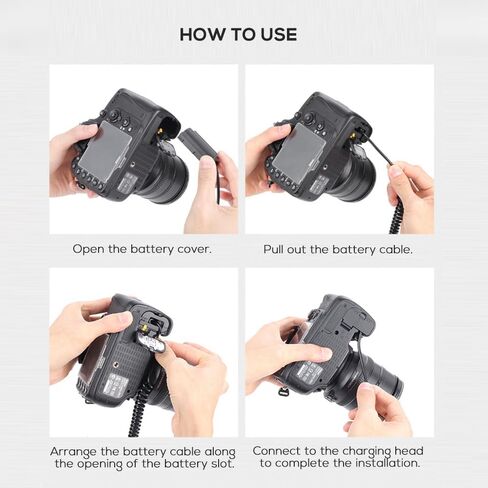 HOW TO USE

Open the battery cover.

Pull out the battery cable.

Arrange the battery cable along the opening of the battery slot.

Connect to the charging head to complete the installation.