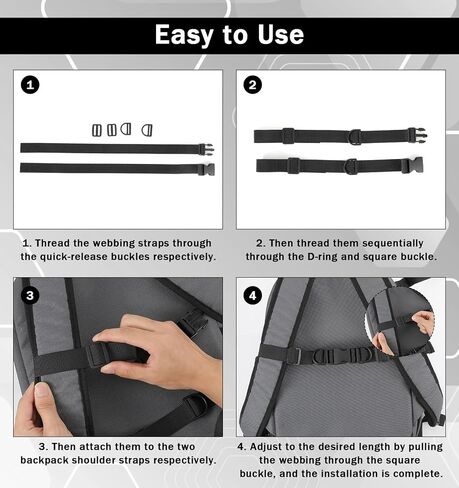 Easy to Use

1

2

1. Thread the webbing straps through the quick-release buckles respectively.

2. Then thread them sequentially through the D-ring and square buckle.

3

4

3. Then attach them to the two backpack shoulder straps respectively.

4. Adjust to the desired length by pulling the webbing through the square buckle, and the installation is complete.