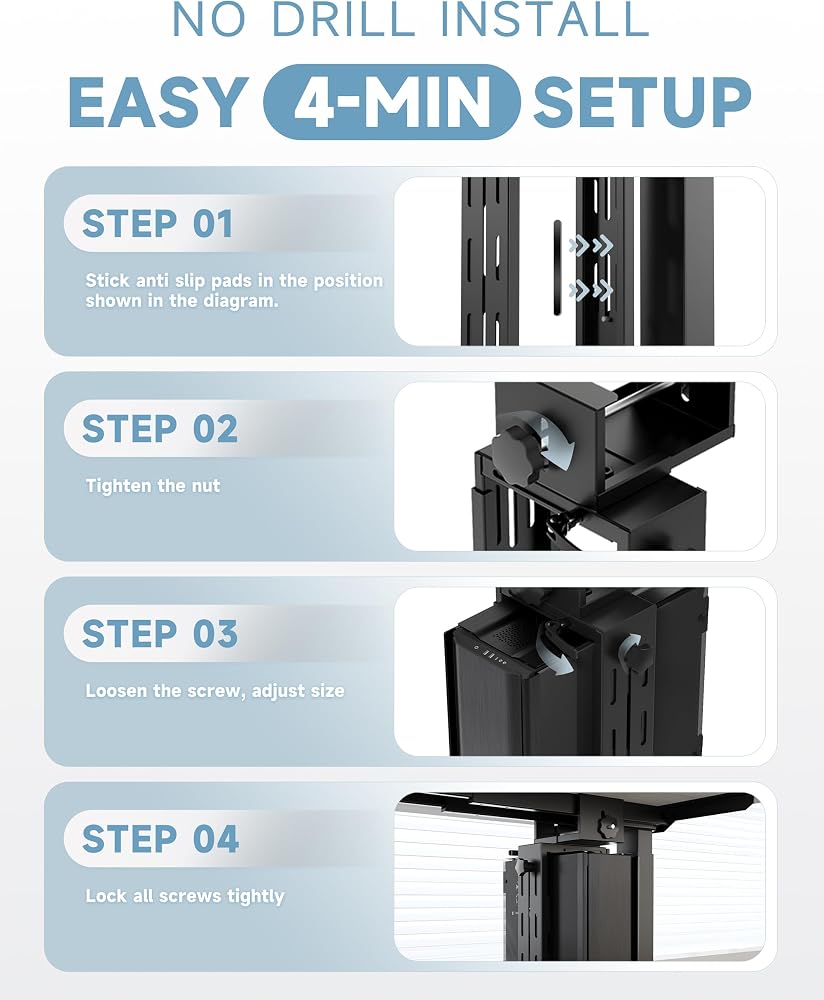 NO DRILL INSTALL

EASY 4-MIN SETUP

STEP 01

Stick anti slip pads in the position shown in the diagram.

STEP 02

Tighten the nut

STEP 03

Loosen the screw, adjust size

STEP 04

Lock all screws tightly