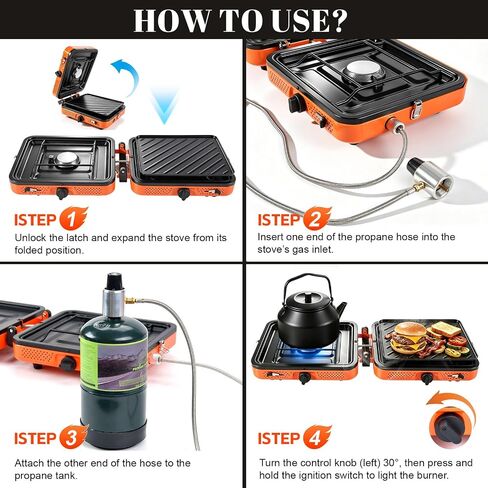 HOW TO USE?

ISTEP 1
Unlock the latch and expand the stove from its folded position.

ISTEP 2
Insert one end of the propane hose into the stove's gas inlet.

ISTEP 3
Attach the other end of the hose to the propane tank.

ISTEP 4
Turn the control knob (left) 30°, then press and hold the ignition switch to light the burner.