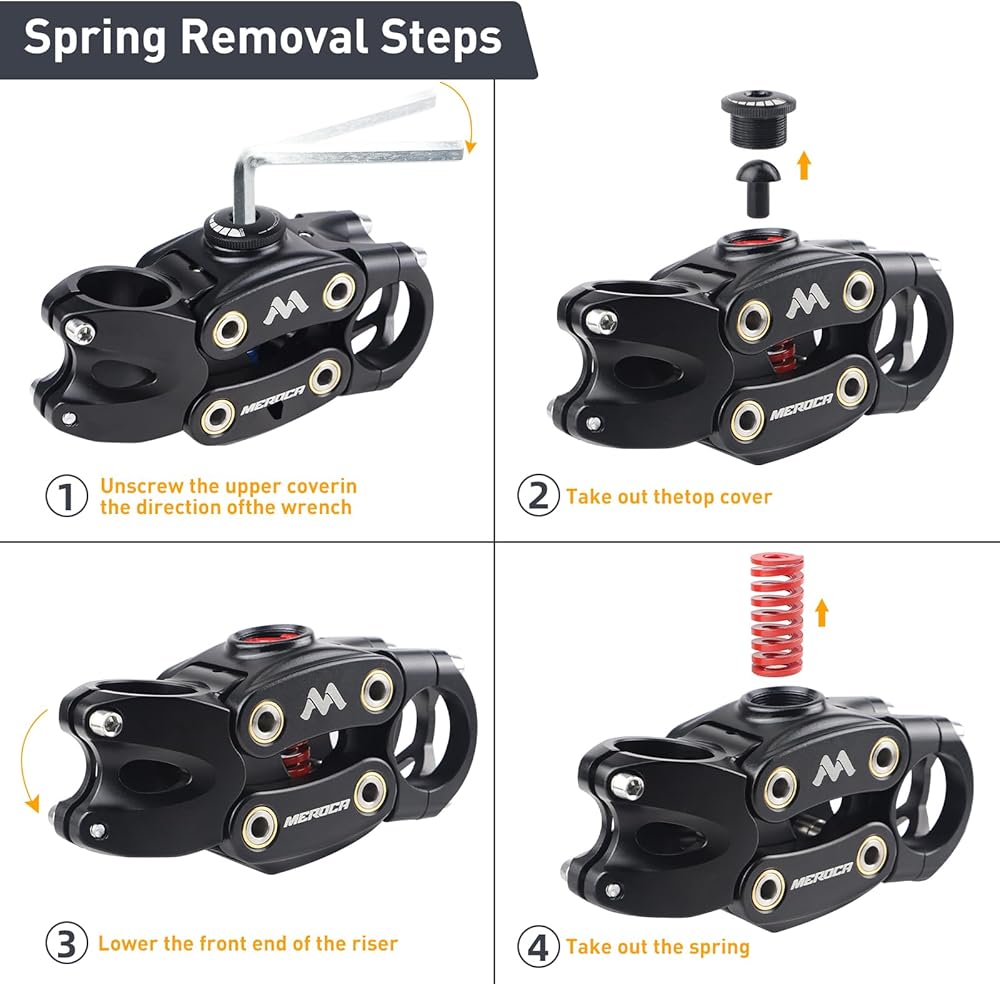 Spring Removal Steps

MEROCA

① Unscrew the upper coverin the direction ofthe wrench

MEROCA

② Take out thetop cover

MEROCA

③ Lower the front end of the riser

MEROCA

④ Take out the spring