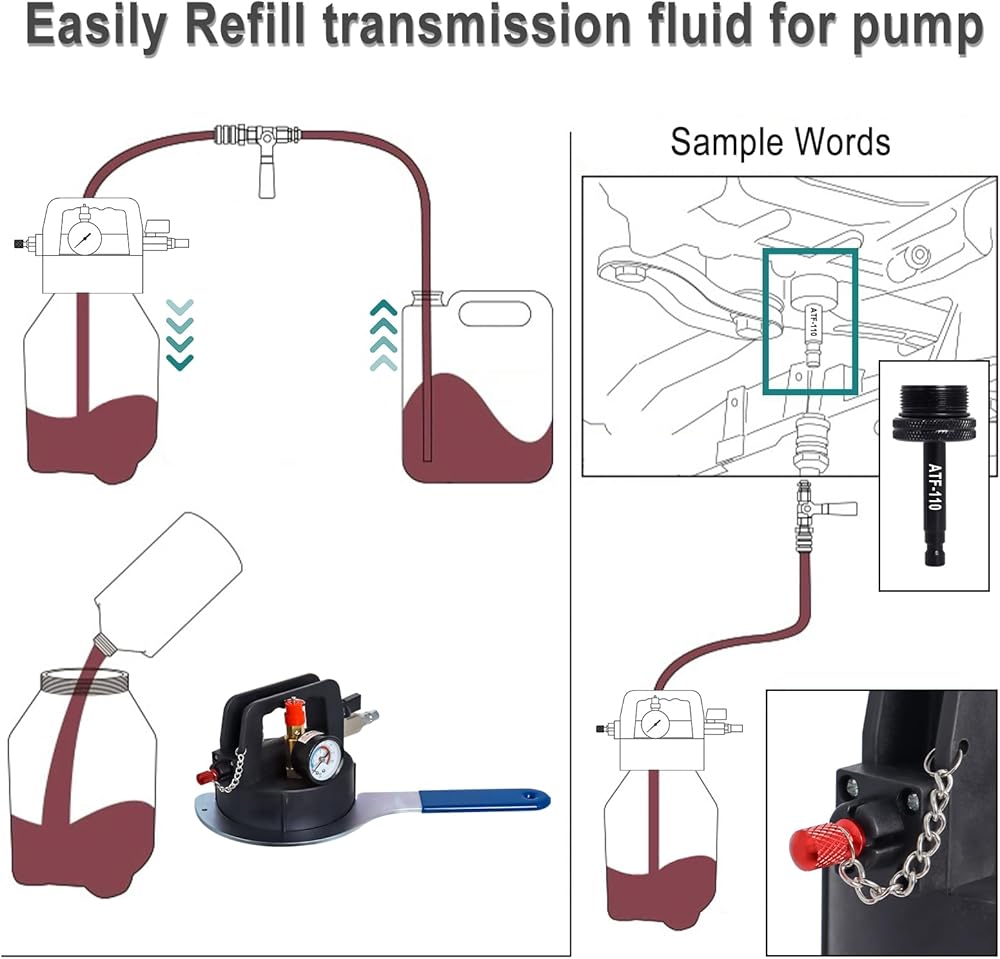 Easily Refill transmission fluid for pump

Sample Words

ATF-110

ATF-110