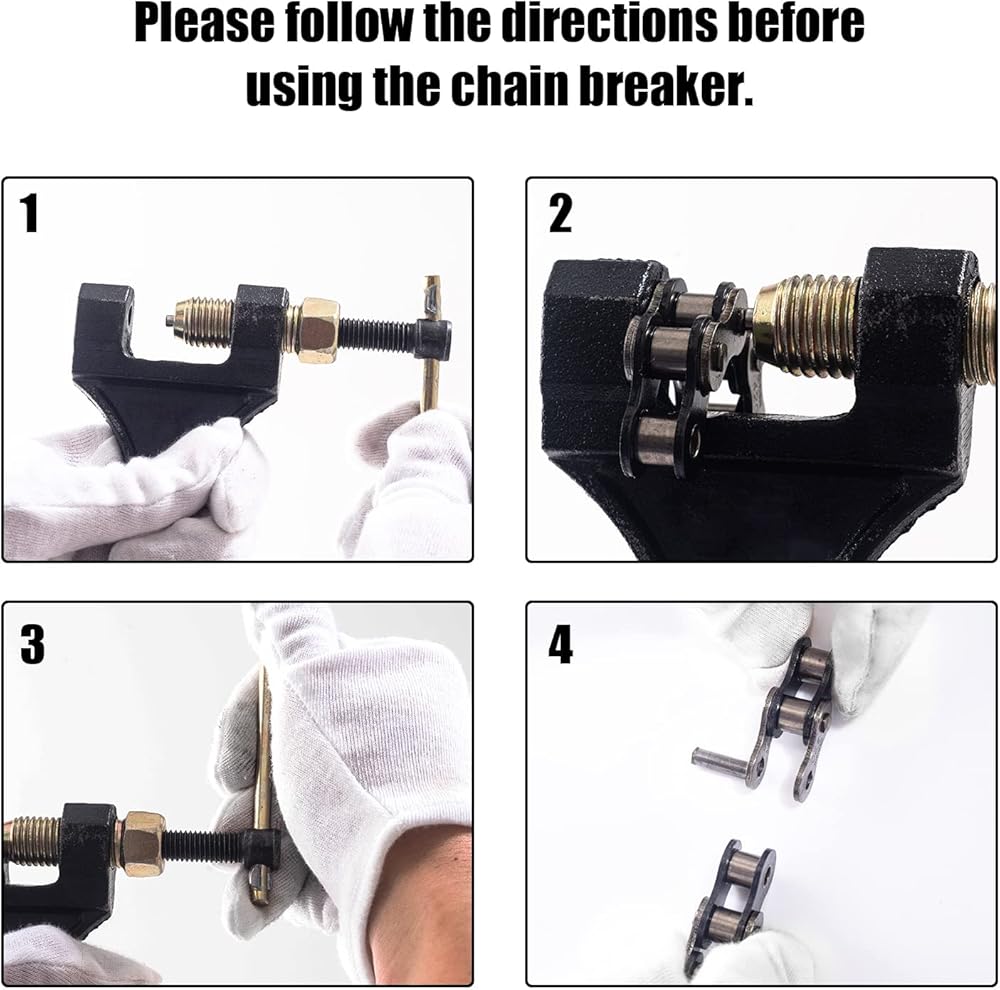 Please follow the directions before using the chain breaker.

1

2

3

4