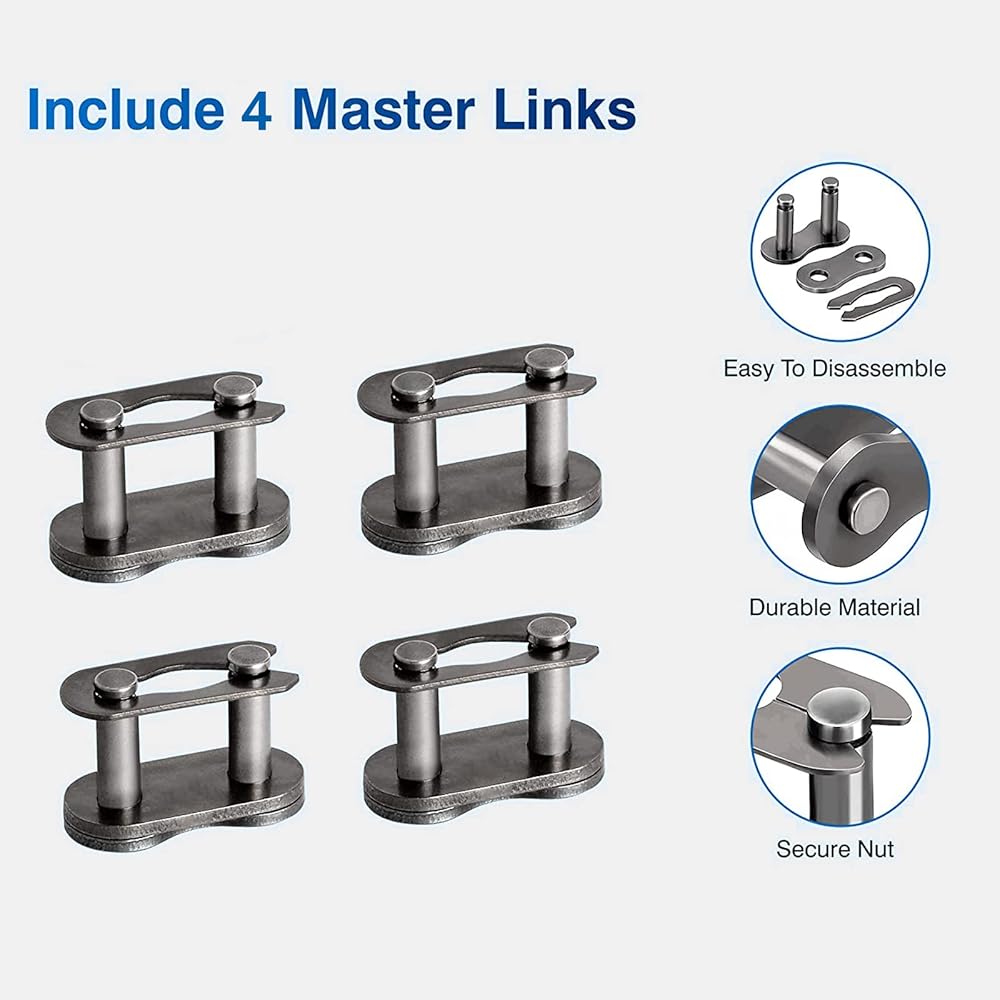 Include 4 Master Links

Easy To Disassemble

Durable Material

Secure Nut