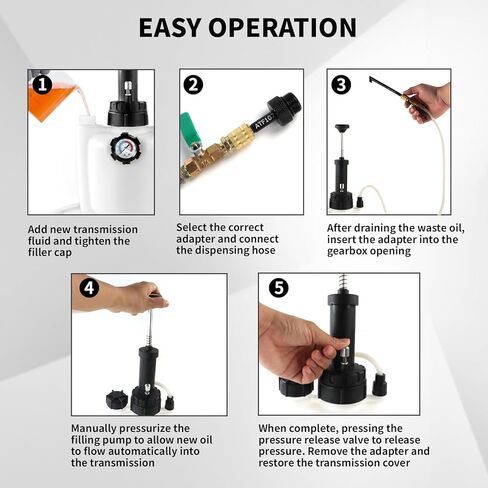 EASY OPERATION

1

Add new transmission fluid and tighten the filler cap

2

ATF10

Select the correct adapter and connect the dispensing hose

3

After draining the waste oil, insert the adapter into the gearbox opening

4

Manually pressurize the filling pump to allow new oil to flow automatically into the transmission

5

When complete, pressing the pressure release valve to release pressure. Remove the adapter and restore the transmission cover