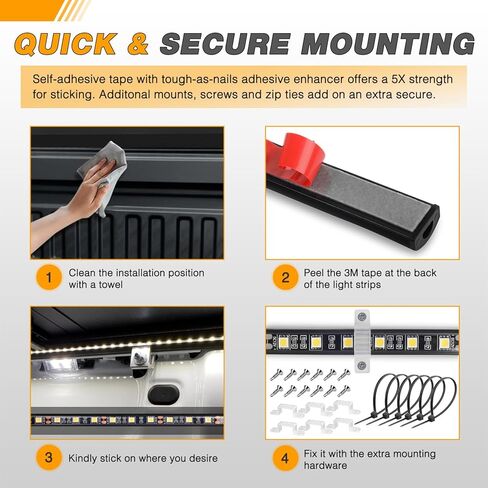 QUICK & SECURE MOUNTING

Self-adhesive tape with tough-as-nails adhesive enhancer offers a 5X strength for sticking. Additonal mounts, screws and zip ties add on an extra secure.

1 Clean the installation position with a towel

2 Peel the 3M tape at the back of the light strips

3 Kindly stick on where you desire

4 Fix it with the extra mounting hardware