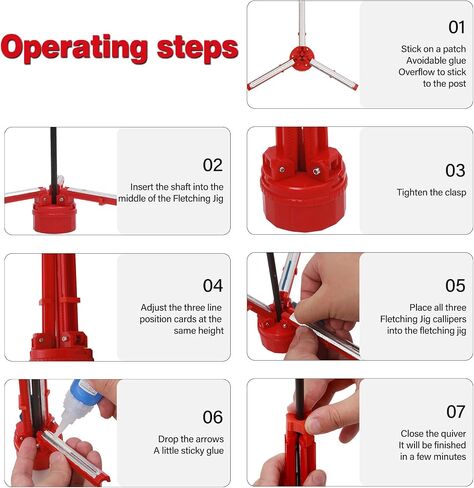 Operating steps

01
Stick on a patch
Avoidable glue
Overflow to stick
to the post

02
Insert the shaft into the
middle of the Fletching Jig

03
Tighten the clasp

04
Adjust the three line
position cards at the
same height

05
Place all three
Fletching Jig callipers
into the fletching jig

06
Drop the arrows
A little sticky glue

07
Close the quiver
It will be finished
in a few minutes