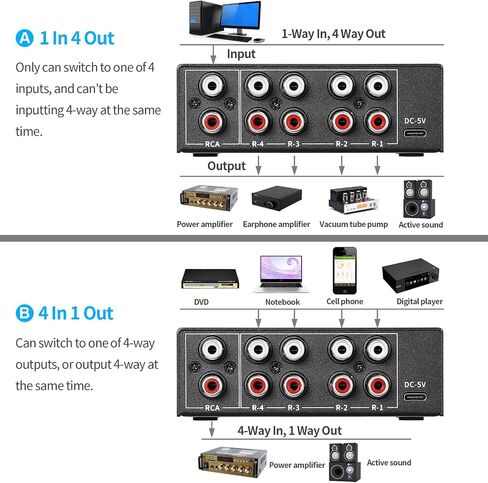 A 1 In 4 Out

Only can switch to one of 4 inputs, and can't be inputting 4-way at the same time.

1-Way In, 4 Way Out

Input

RCA R-4 R-3 R-2 R-1 DC-5V

Output

Power amplifier Earphone amplifier Vacuum tube pump Active sound

B 4 In 1 Out

Can switch to one of 4-way outputs, or output 4-way at the same time.

DVD Notebook Cell phone Digital player

RCA R-4 R-3 R-2 R-1 DC-5V

4-Way In, 1 Way Out

Power amplifier Active sound