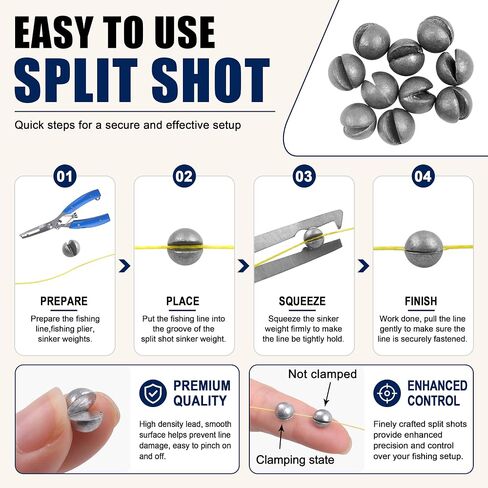 EASY TO USE
SPLIT SHOT

Quick steps for a secure and effective setup

01

PREPARE

Prepare the fishing line,fishing plier, sinker weights.

02

PLACE

Put the fishing line into the groove of the split shot sinker weight.

03

SQUEEZE

Squeeze the sinker weight firmly to make the line be tightly hold.

04

FINISH

Work done, pull the line gently to make sure the line is securely fastened.

PREMIUM QUALITY

High density lead, smooth surface helps prevent line damage, easy to pinch on and off.

Not clamped

Clamping state

ENHANCED CONTROL

Finely crafted split shots provide enhanced precision and control over your fishing setup.