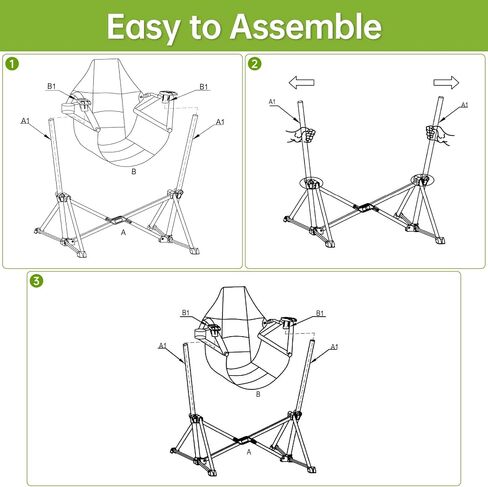 Easy to Assemble

1

B1

B1

A1

A1

B

A

2

A1

A1

3

B1

B1

A1

A1

B

A