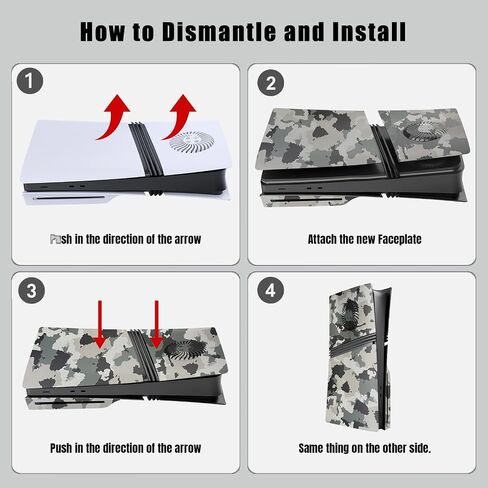 How to Dismantle and Install

1

Push in the direction of the arrow

2

Attach the new Faceplate

3

Push in the direction of the arrow

4

Same thing on the other side.