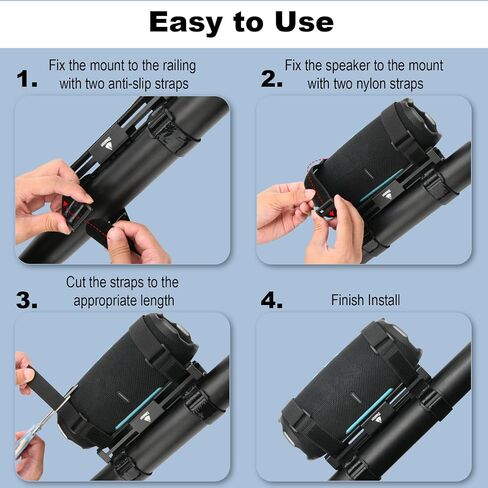 Easy to Use

1. Fix the mount to the railing with two anti-slip straps

2. Fix the speaker to the mount with two nylon straps

3. Cut the straps to the appropriate length

4. Finish Install