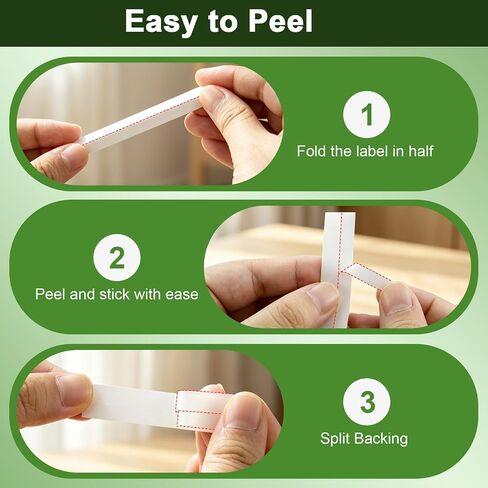 Easy to Peel

1
Fold the label in half

2
Peel and stick with ease

3
Split Backing