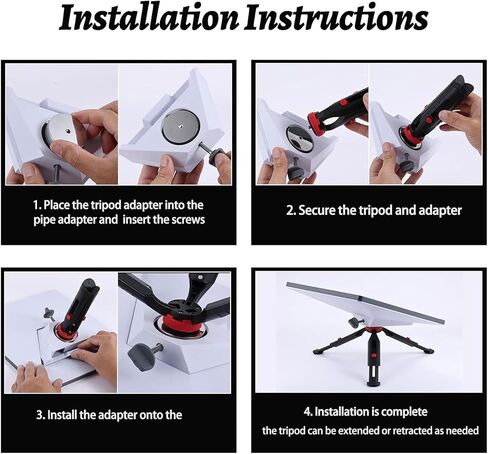 Installation Instructions

1. Place the tripod adapter into the pipe adapter and insert the screws

2. Secure the tripod and adapter

3. Install the adapter onto the

4. Installation is complete
the tripod can be extended or retracted as needed