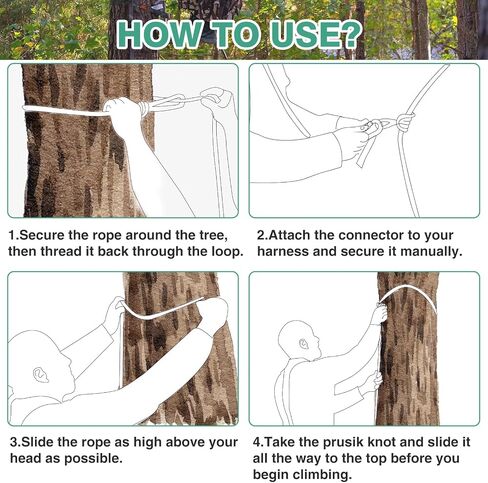 HOW TO USE?

1.Secure the rope around the tree, then thread it back through the loop.

2.Attach the connector to your harness and secure it manually.

3.Slide the rope as high above your head as possible.

4.Take the prusik knot and slide it all the way to the top before you begin climbing.