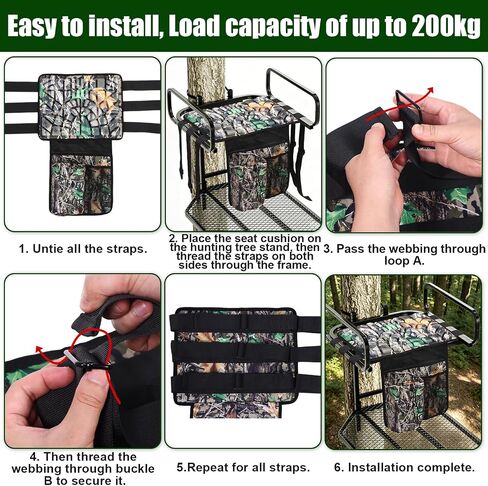 Easy to install, Load capacity of up to 200kg

1. Untie all the straps.

2. Place the seat cushion on the hunting tree stand, then thread the straps on both sides through the frame.

3. Pass the webbing through loop A.

4. Then thread the webbing through buckle B to secure it.

5.Repeat for all straps.

6. Installation complete.