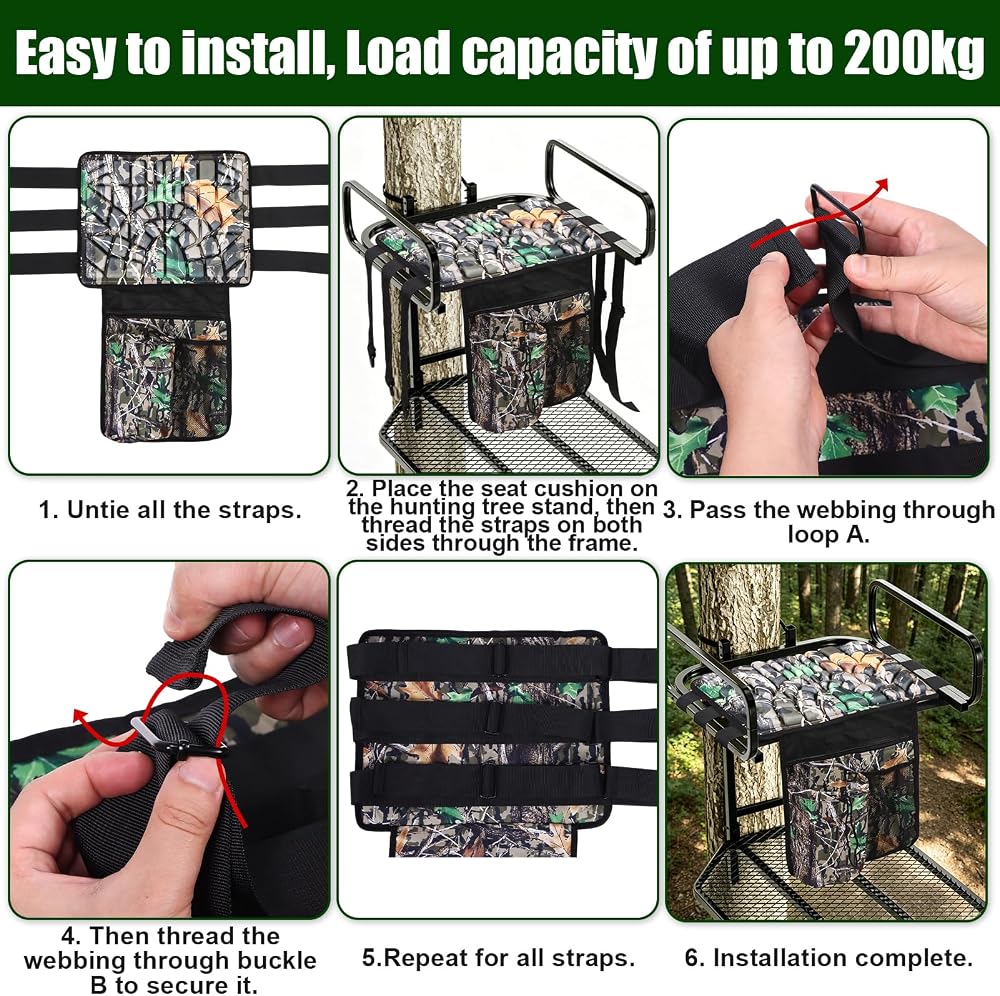 Easy to install, Load capacity of up to 200kg

1. Untie all the straps.

2. Place the seat cushion on the hunting tree stand, then thread the straps on both sides through the frame.

3. Pass the webbing through loop A.

4. Then thread the webbing through buckle B to secure it.

5.Repeat for all straps.

6. Installation complete.