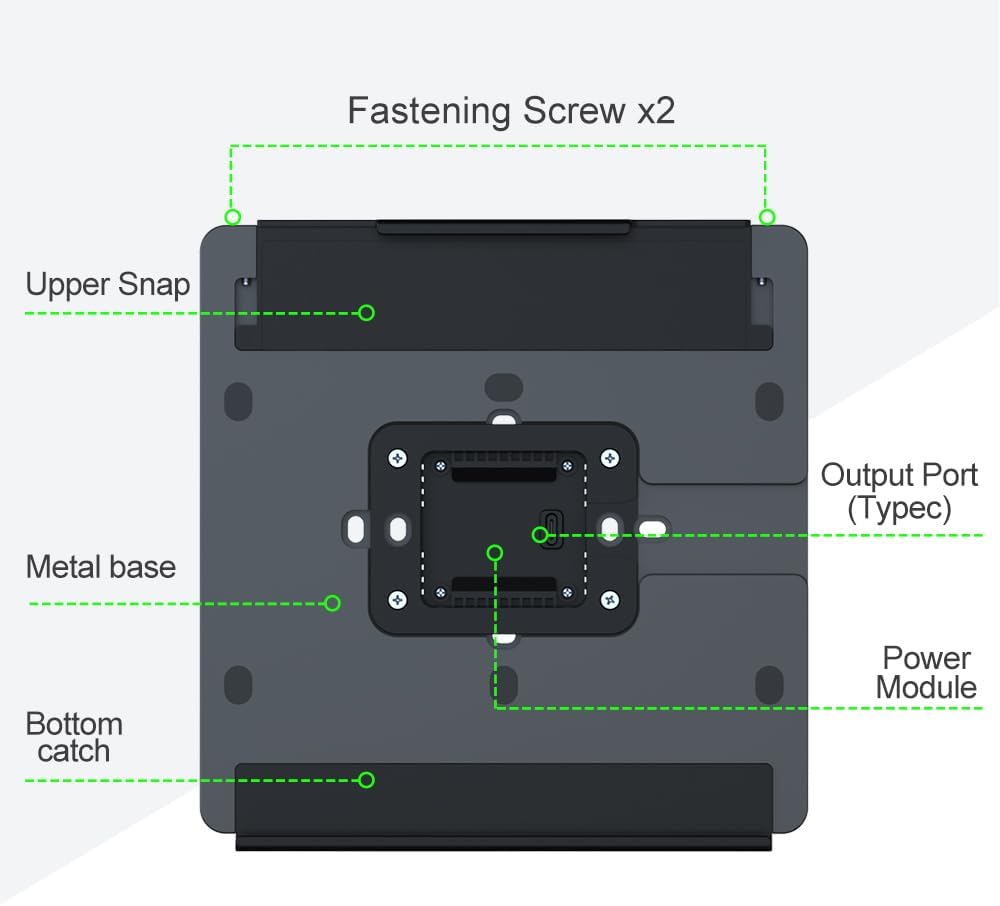 Fastening Screw x2

Upper Snap

Output Port
(Typec)

Metal base

Power
Module

Bottom
catch