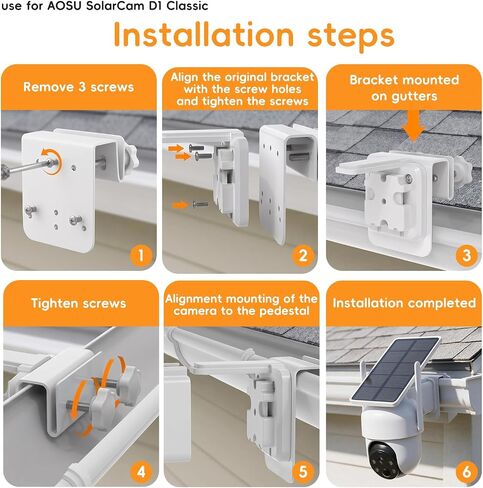 use for AOSU SolarCam D1 Classic

Installation steps

Remove 3 screws

1

Align the original bracket with the screw holes and tighten the screws

2

Bracket mounted on gutters

3

Tighten screws

4

Alignment mounting of the camera to the pedestal

5

Installation completed

6