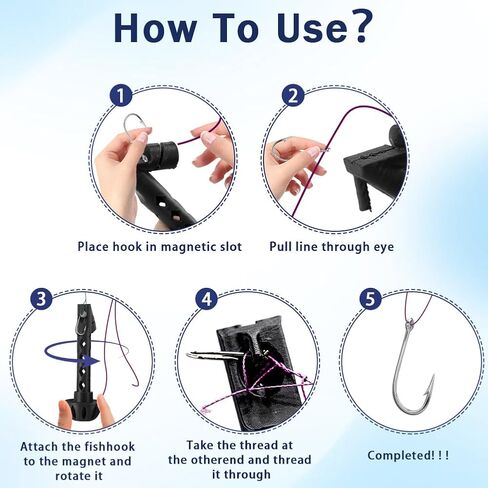 How To Use?

1

Place hook in magnetic slot

2

Pull line through eye

3

Attach the fishhook to the magnet and rotate it

4

Take the thread at the otherend and thread it through

5

Completed! ! !