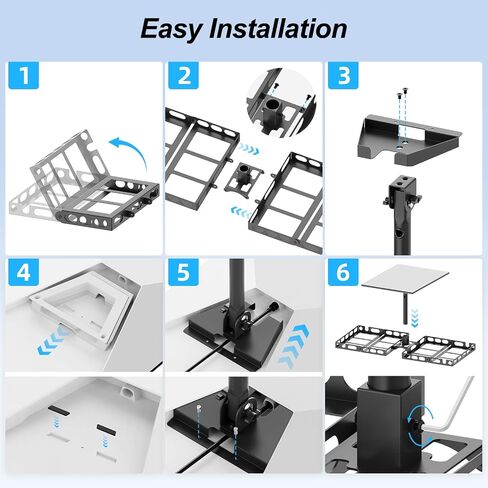 Easy Installation

1

2

3

4

5

6