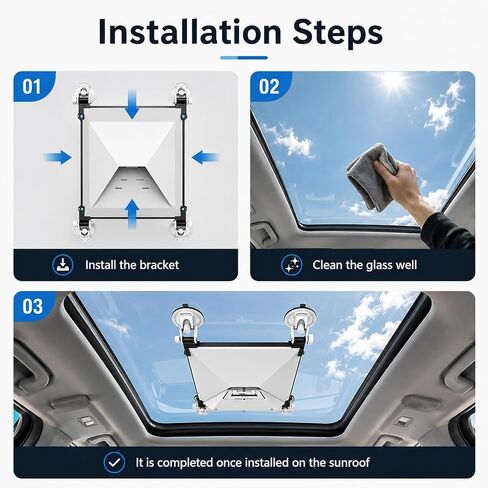 Installation Steps

01

Install the bracket

02

Clean the glass well

03

It is completed once installed on the sunroof